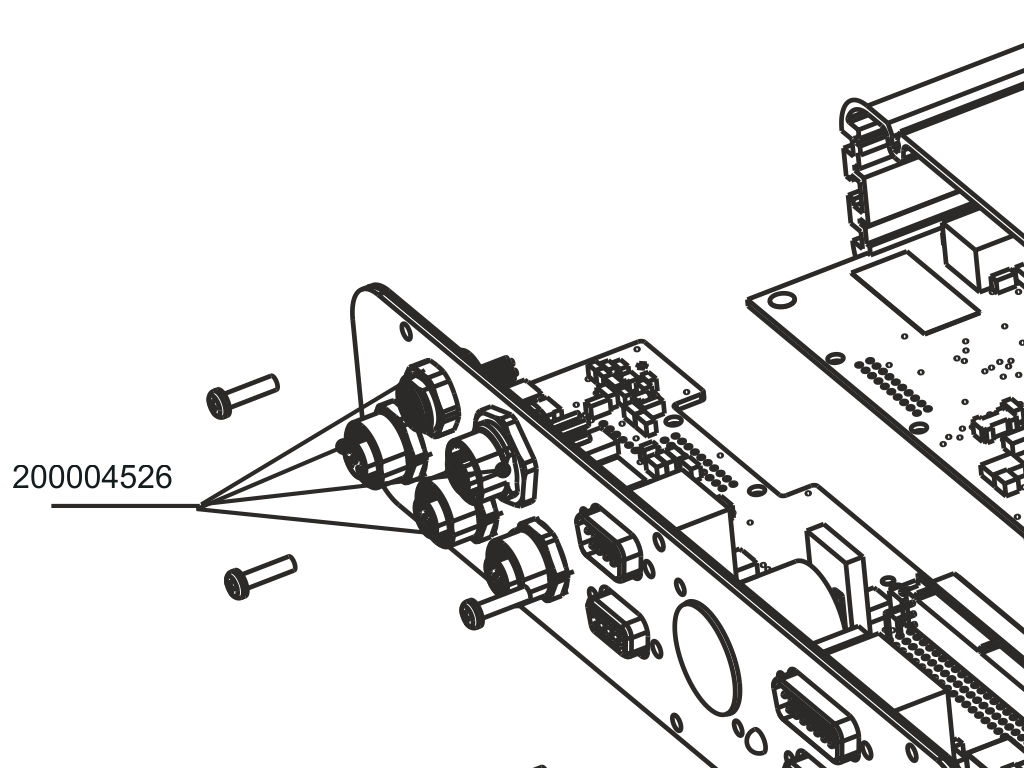 200004526